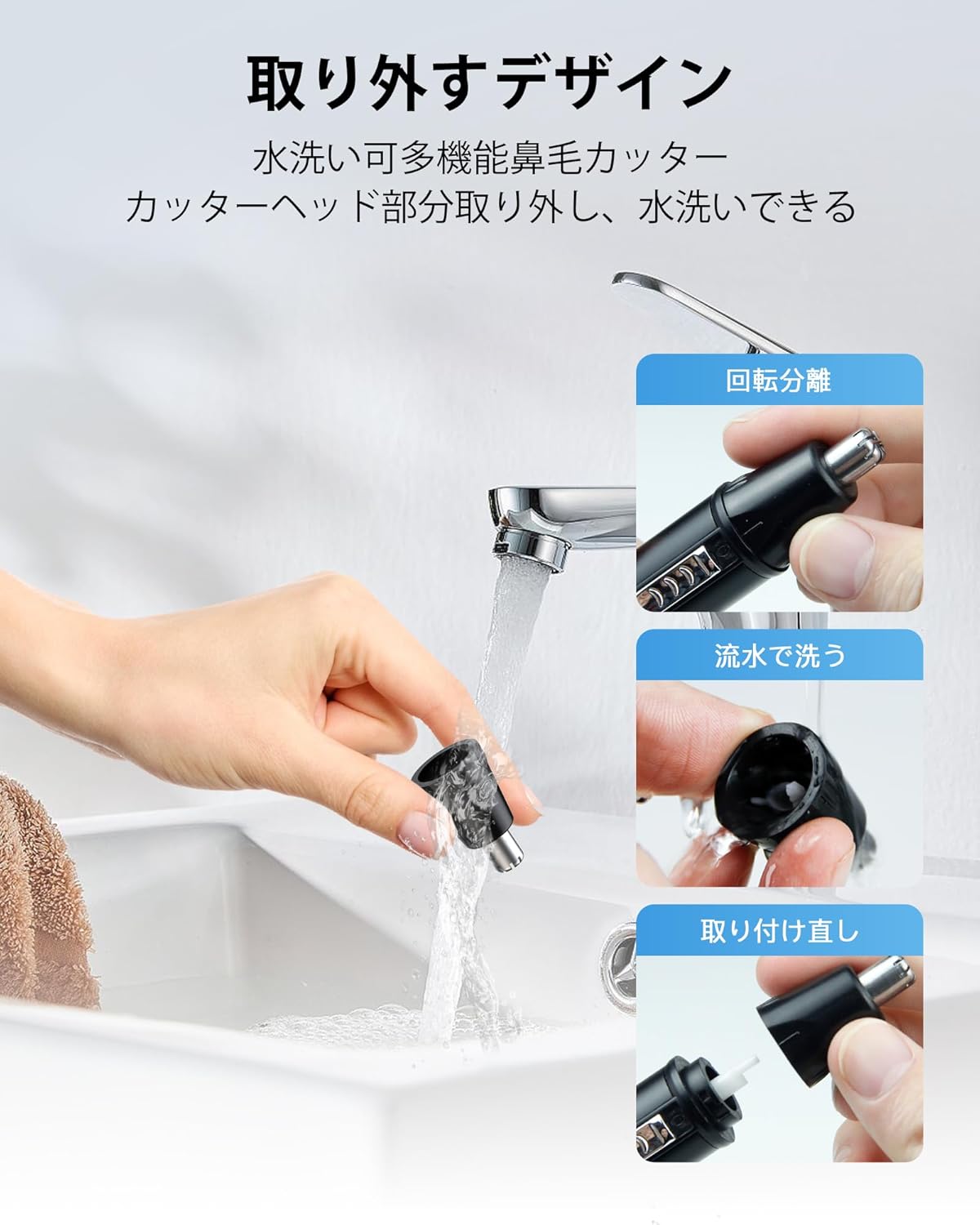 取り外すデザイン

水洗い可多機能鼻毛カッター
カッターヘッド部分取り外し、水洗いできる

回転分離

流水で洗う

取り付け直し